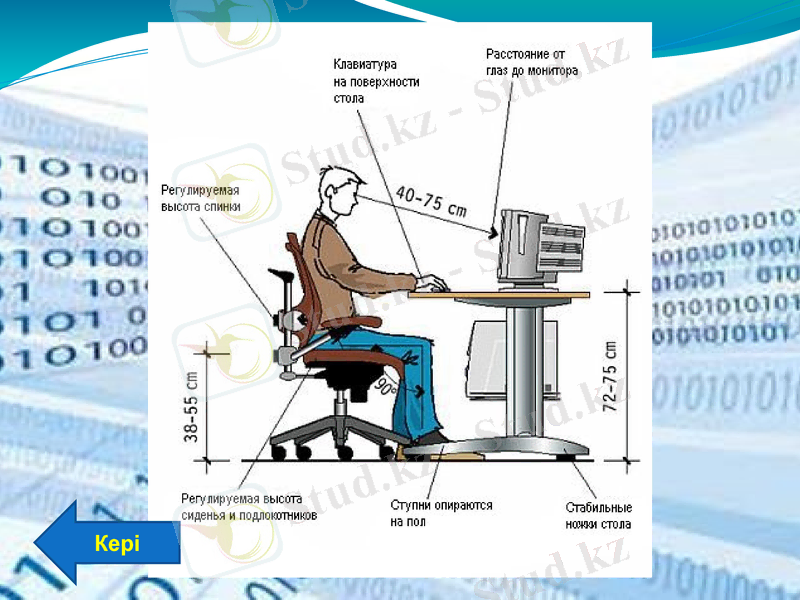 Клавиатура на поверхности стола

Расстояние от глаз до монитора

Регулируемая высота спинки

40–75 cm

90°

38–55 cm

72–75 cm

Регулируемая высота сиденья и подлокотников

Ступни опираются на пол

Стабильные ножки стола

Кері

Stud.kz - Stud.kz