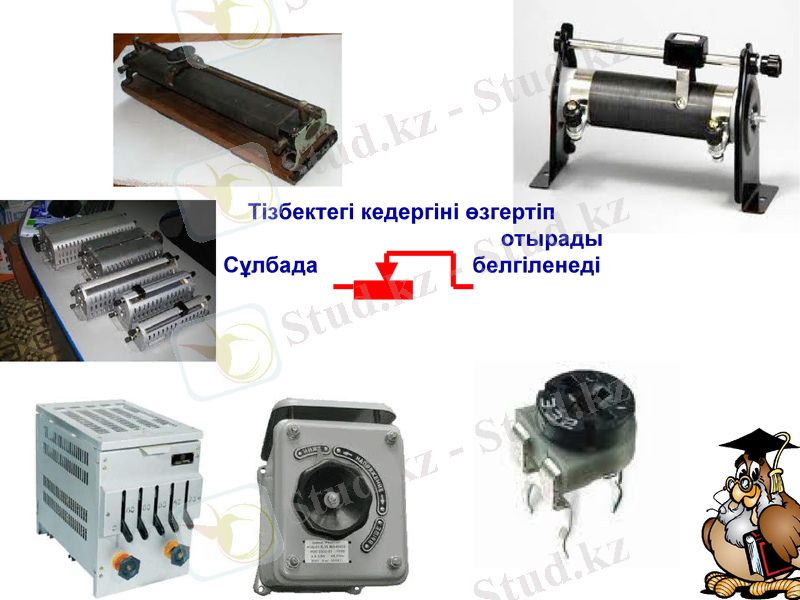 Тізбектегі кедергіні өзгертіп отырады

Сұлбада белгіленеді

Stud.kz - Stud.kz

Stud.kz - Stud.kz

Stud.kz - Stud.kz

Stud.kz