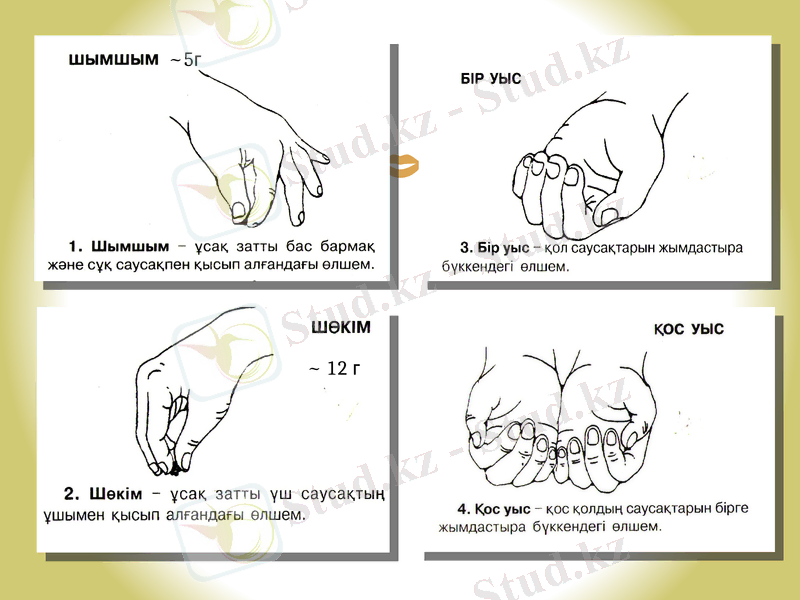 ШЫМШЫМ ~5г

1. Шымшым – ұсақ затты бас бармақ және сұқ саусақпен қысып алғандағы өлшем.

БІР УЫС

3. Бір уыс – қол саусақтарын жымдастыра бүккендегі өлшем.

ШӨКІМ

~ 12 г

2. Шөкім – ұсақ затты үш саусақтың ұшымен қысып алғандағы өлшем.

ҚОС УЫС

4. Қос уыс – қос қолдың саусақтарын бірге жымдастыра бүккендегі өлшем.

Stud.kz - Stud.kz