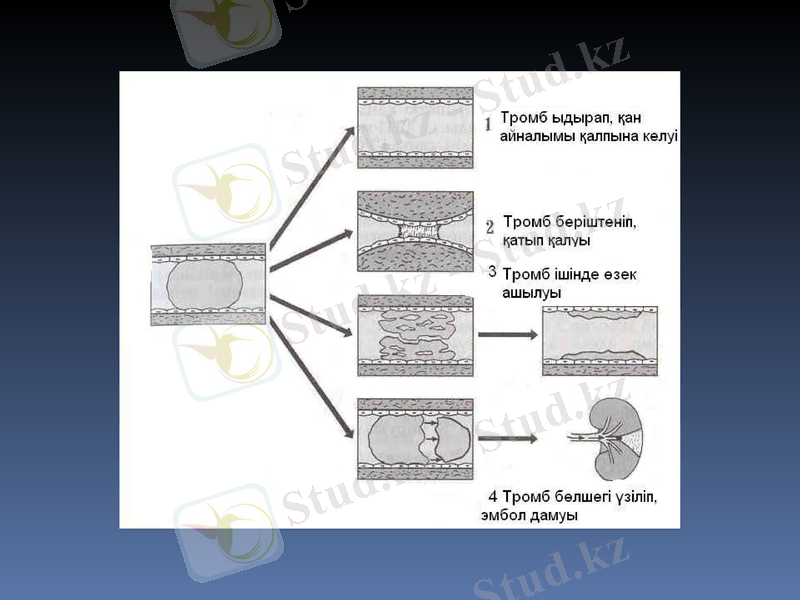 1 Тромб ыдырап, қан айналымы қалпына келуі

2 Тромб беріштеніп, қатып қалуы

3 Тромб ішінде өзек ашылуы

4 Тромб бөлшегі үзіліп, эмбол дамуы

Stud.kz