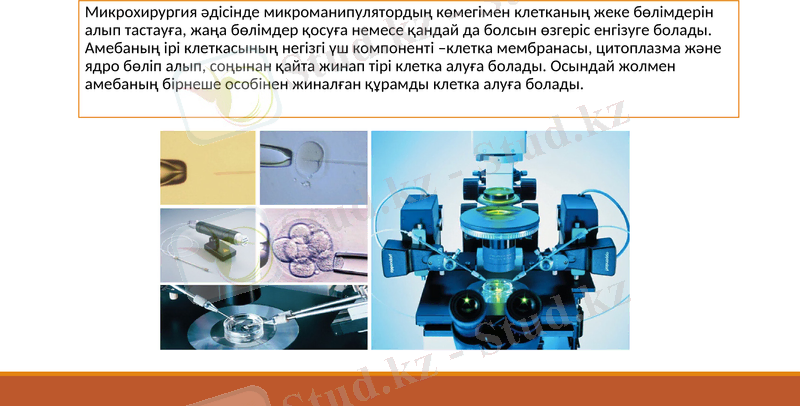 Микрохирургия әдісінде микроманипулятордың көмегімен клетканың жеке бөлімдерін алып тастауға, жаңа бөлімдер қосуға немесе қандай да болсын өзгеріс енгізуге болады. Амебаның ірі клеткасының негізгі үш компоненті –клетка мембранасы, цитоплазма және ядро бөліп алып, соңынан қайта жинап тірі клетка алуға болады. Осындай жолмен амебаның бірнеше особінен жиналған құрамды клетка алуға болады.

Stud.kz - Stud.kz
Stud.kz - Stud.kz
Stud.kz - Stud.kz