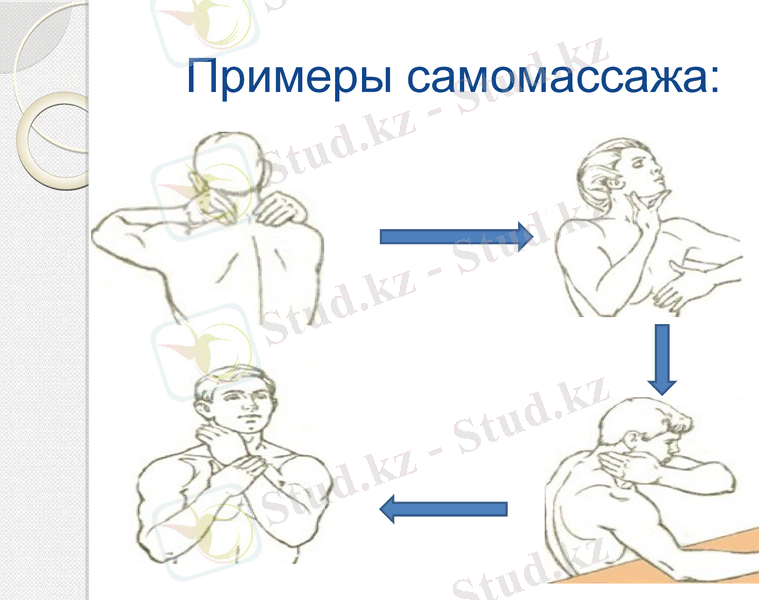 Примеры самомассажа:

Stud.kz - Stud.kz
Stud.kz - Stud.kz
Stud.kz - Stud.kz
Stud.kz