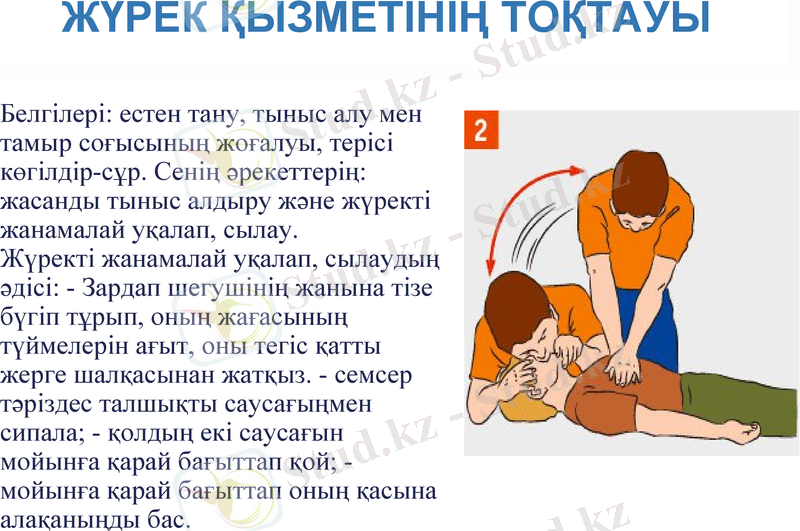 ЖҮРЕК ҚЫЗМЕТІНІҢ ТОҚТАУЫ

Белгілері: естен тану, тыныс алу мен тамыр соғысының жоғалуы, терісі көгілдір-сұр. Сенің әрекеттерің: жасанды тыныс алдыру және жүректі жанамалай уқалап, сылау. Жүректі жанамалай уқалап, сылаудың әдісі: - Зардап шегушінің жанына тізе бүгіп тұрып, оның жағасының түймелерін ағыт, оны тегіс қатты жерге шалқасынан жатқыз. - семсер тәріздес талшықты саусағыңмен сипала; - қолдың екі саусағын мойынға қарай бағыттап қой; - мойынға қарай бағыттап оның қасына алақаныңды бас.

2

Stud.kz - Stud.kz