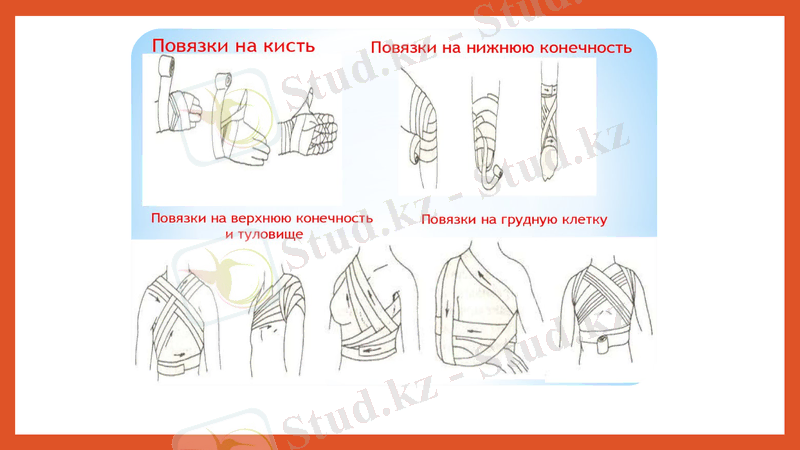 Повязки на кисть

Повязки на нижнюю конечность

Повязки на верхнюю конечность и туловище

Повязки на грудную клетку

Stud.kz - Stud.kz