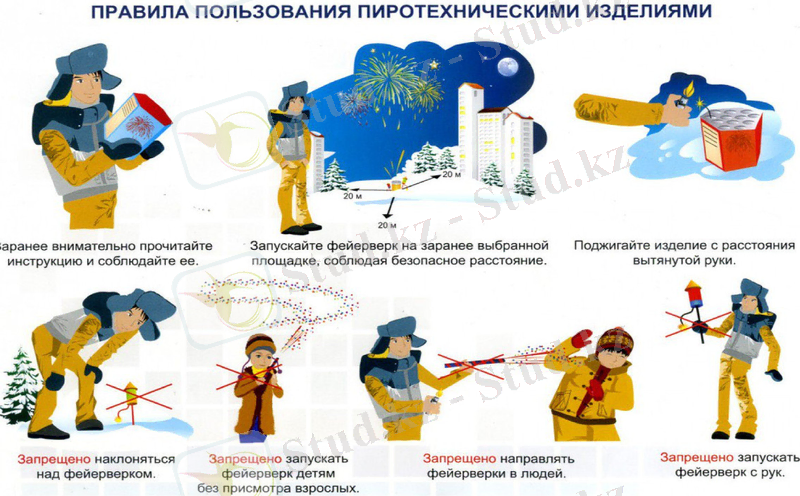 ПРАВИЛА ПОЛЬЗОВАНИЯ ПИРОТЕХНИЧЕСКИМИ ИЗДЕЛИЯМИ

Stud.kz - Stud.kz

20 м

20 м

20 м

Заранее внимательно прочитайте инструкцию и соблюдайте ее.

Запускайте фейерверк на заранее выбранной площадке, соблюдая безопасное расстояние.

Поджигайте изделие с расстояния вытянутой руки.

Запрещено наклоняться над фейерверком.

Запрещено запускать фейерверк детям без присмотра взрослых.

Запрещено направлять фейерверки в людей.

Запрещено запускать фейерверк с рук.