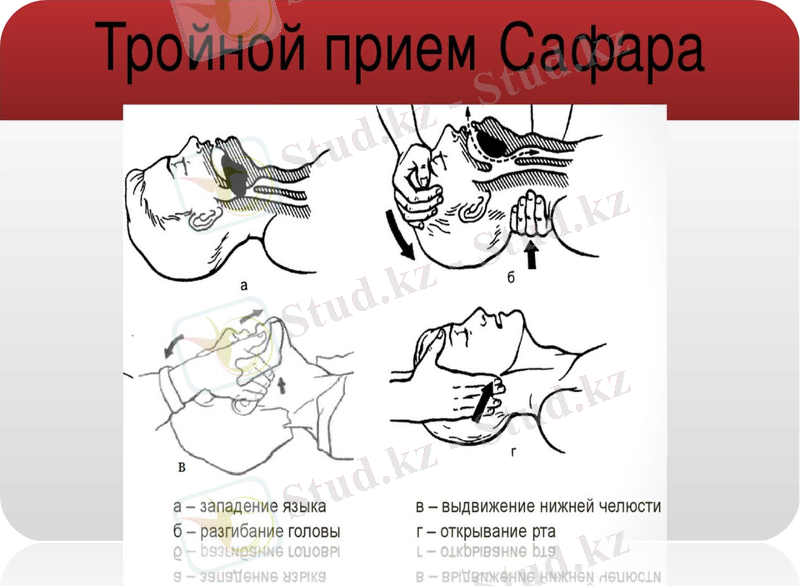 Тройной прием Сафара

а

б

в

г

а – западение языка
б – разгибание головы

в – выдвижение нижней челюсти
г – открывание рта

Stud.kz