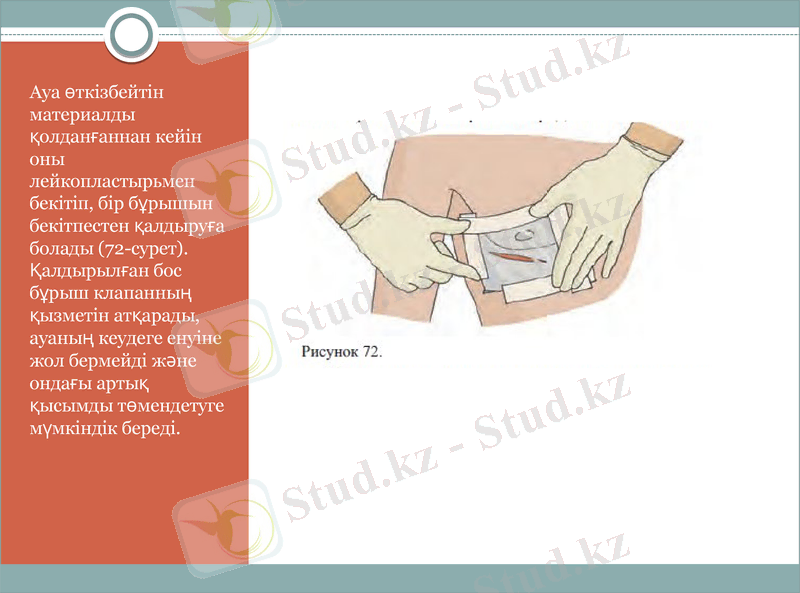 Ауа өткізбейтін материалды қолданғаннан кейін оны лейкопластырьмен бекітіп, бір бұрышын бекітпестен қалдыруға болады (72-сурет). Қалдырылған бос бұрыш клапанның қызметін атқарады, ауаның кеудеге енуіне жол бермейді және ондағы артық қысымды төмендетуге мүмкіндік береді.

Рисунок 72.

Stud.kz - Stud.kz
Stud.kz - Stud.kz
Stud.kz - Stud.kz
Stud.kz - Stud.kz
Stud.kz