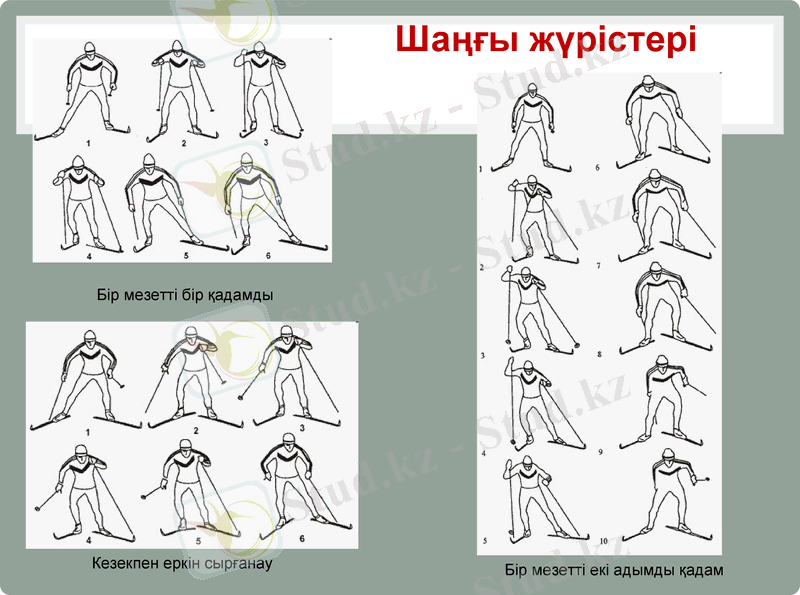 Шаңғы жүрістері

1 2 3
4 5 6

Бір мезетті бір қадамды

1 2 3
4 5 6

Кезекпен еркін сырғанау

1 6
2 7
3 8
4 9
5 10

Бір мезетті екі адымды қадам

Stud.kz - Stud.kz